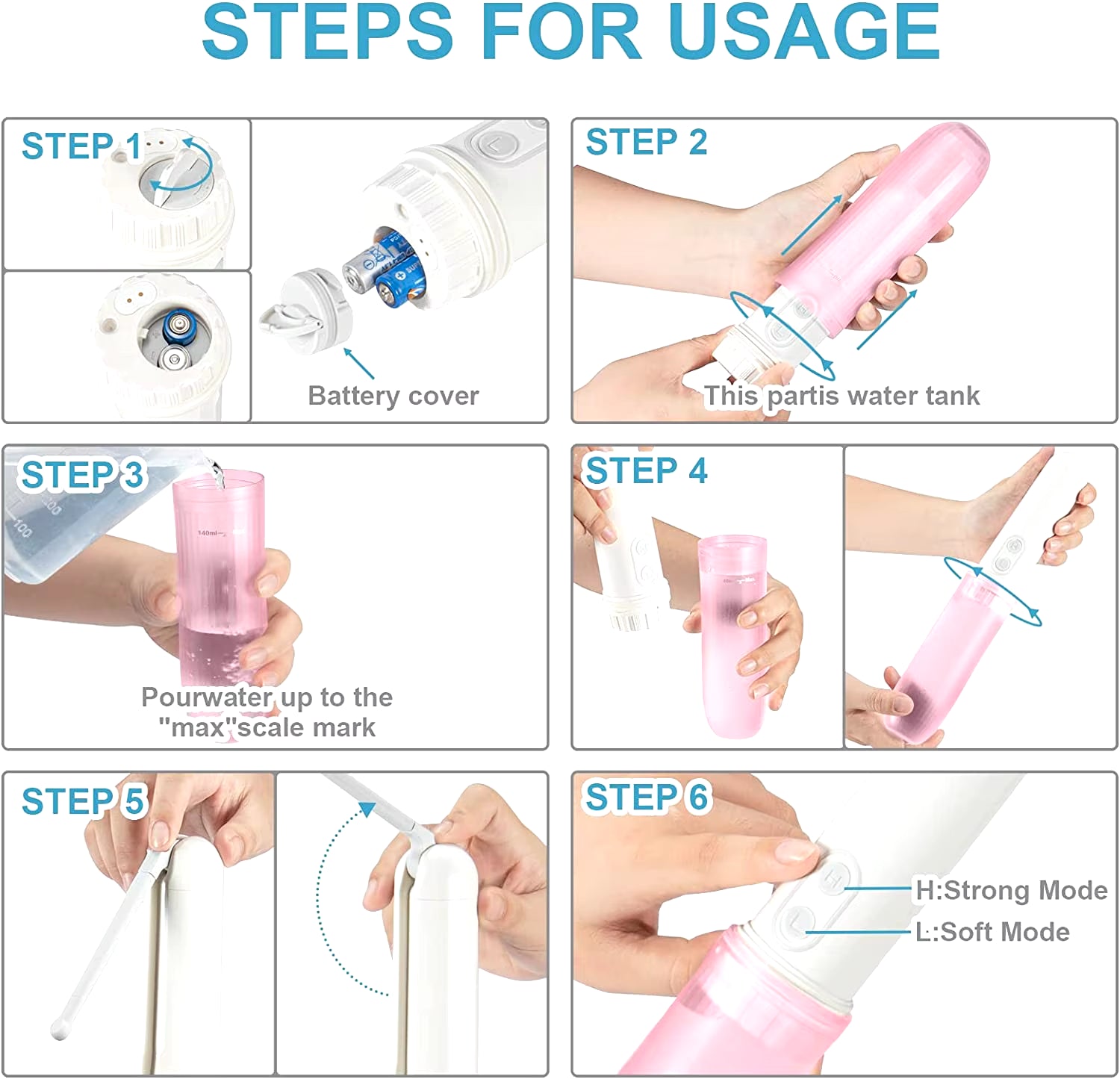 STEPS FOR USAGE

STEP 1

Battery cover

STEP 2

This partis water tank

STEP 3

200

100

140ml

Pourwater up to the "max"scale mark

STEP 4

STEP 5

STEP 6

H:Strong Mode

L:Soft Mode